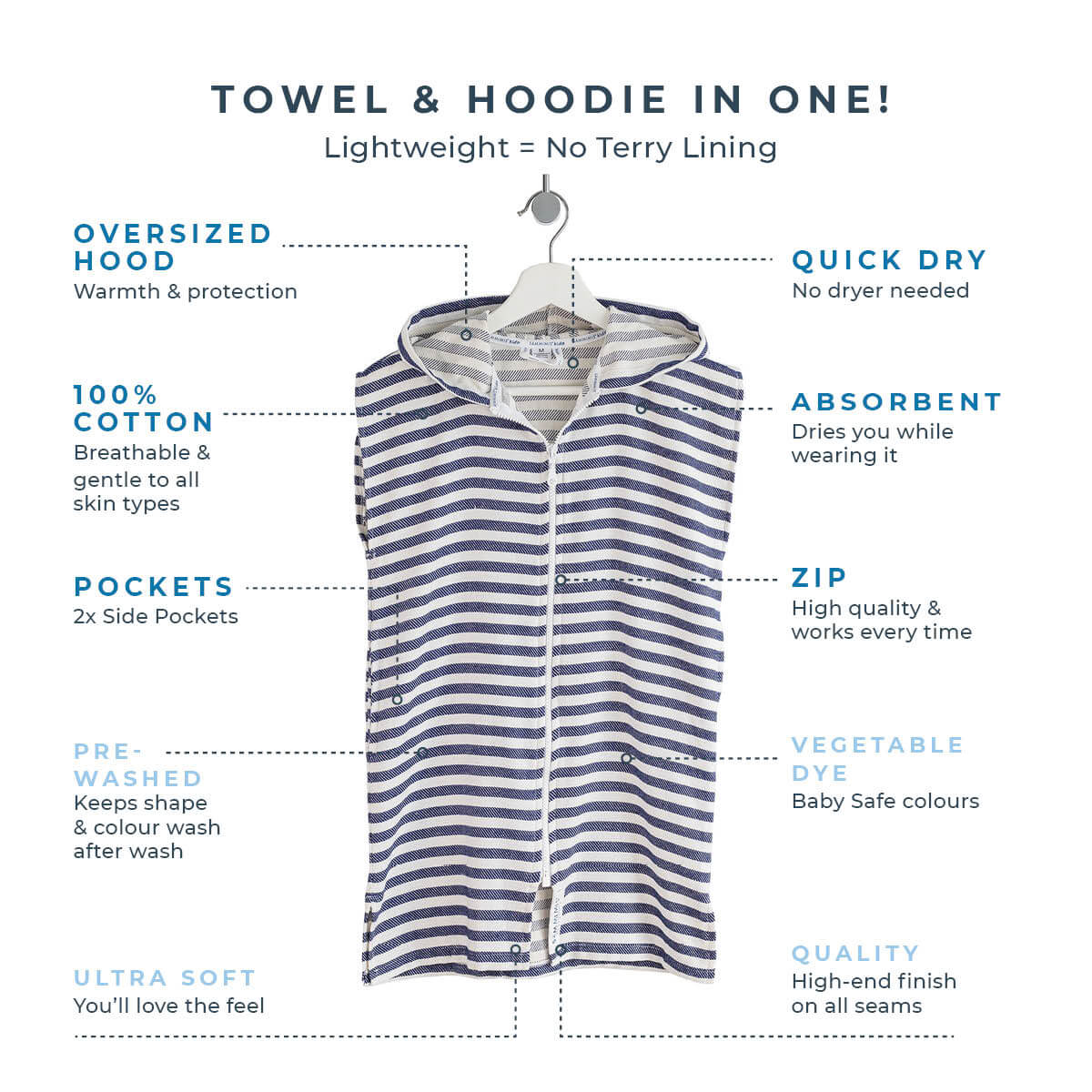 TOWEL & HOODIE IN ONE!
Lightweight = No Terry Lining

OVERSIZED HOOD
Warmth & protection

100% COTTON
Breathable & gentle to all skin types

POCKETS
2x Side Pockets

PRE-WASHED
Keeps shape & colour wash after wash

ULTRA SOFT
You'll love the feel

QUICK DRY
No dryer needed

ABSORBENT
Dries you while wearing it

ZIP
High quality & works every time

VEGETABLE DYE
Baby Safe colours

QUALITY
High-end finish on all seams