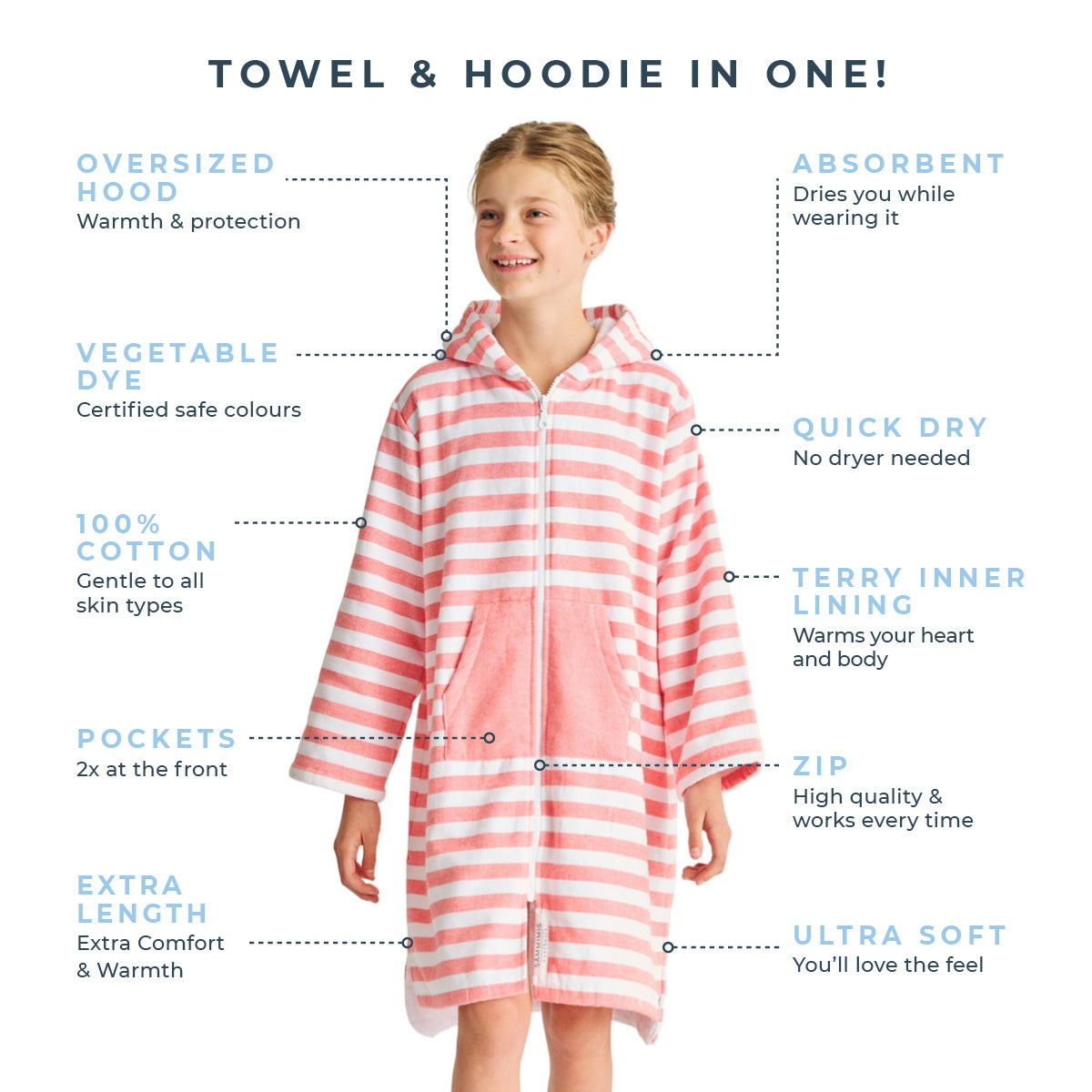 TOWEL & HOODIE IN ONE!

OVERSIZED HOOD
Warmth & protection

VEGETABLE DYE
Certified safe colours

100% COTTON
Gentle to all skin types

POCKETS
2x at the front

EXTRA LENGTH
Extra Comfort & Warmth

ABSORBENT
Dries you while wearing it

QUICK DRY
No dryer needed

TERRY INNER LINING
Warms your heart and body

ZIP
High quality & works every time

ULTRA SOFT
You'll love the feel

SAMMIMIS