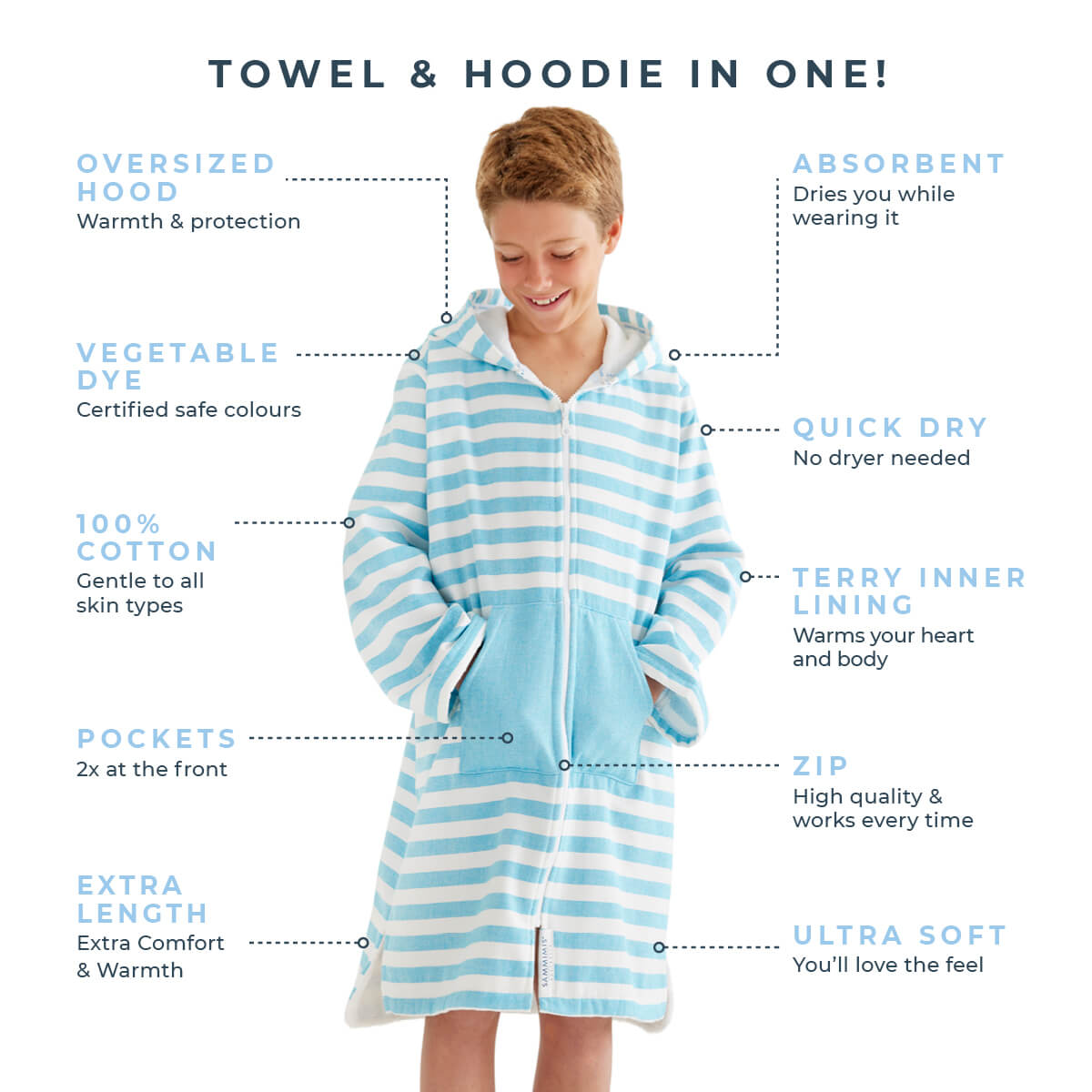 TOWEL & HOODIE IN ONE!

OVERSIZED HOOD
Warmth & protection

VEGETABLE DYE
Certified safe colours

100% COTTON
Gentle to all skin types

POCKETS
2x at the front

EXTRA LENGTH
Extra Comfort & Warmth

ABSORBENT
Dries you while wearing it

QUICK DRY
No dryer needed

TERRY INNER LINING
Warms your heart and body

ZIP
High quality & works every time

ULTRA SOFT
You'll love the feel

SAMMIMIS