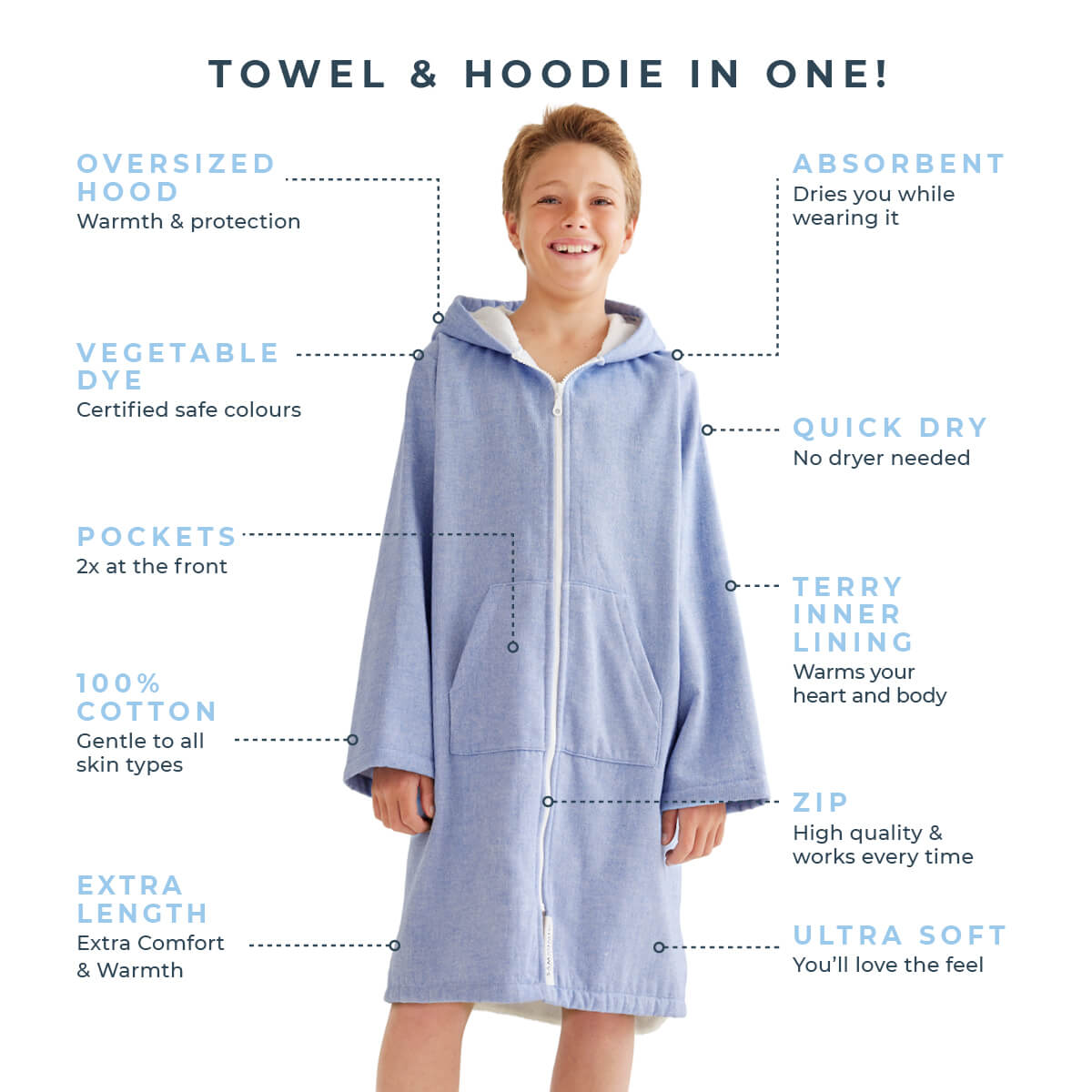 TOWEL & HOODIE IN ONE!

OVERSIZED HOOD
Warmth & protection

VEGETABLE DYE
Certified safe colours

POCKETS
2x at the front

100% COTTON
Gentle to all skin types

EXTRA LENGTH
Extra Comfort & Warmth

ABSORBENT
Dries you while wearing it

QUICK DRY
No dryer needed

TERRY INNER LINING
Warms your heart and body

ZIP
High quality & works every time

ULTRA SOFT
You'll love the feel